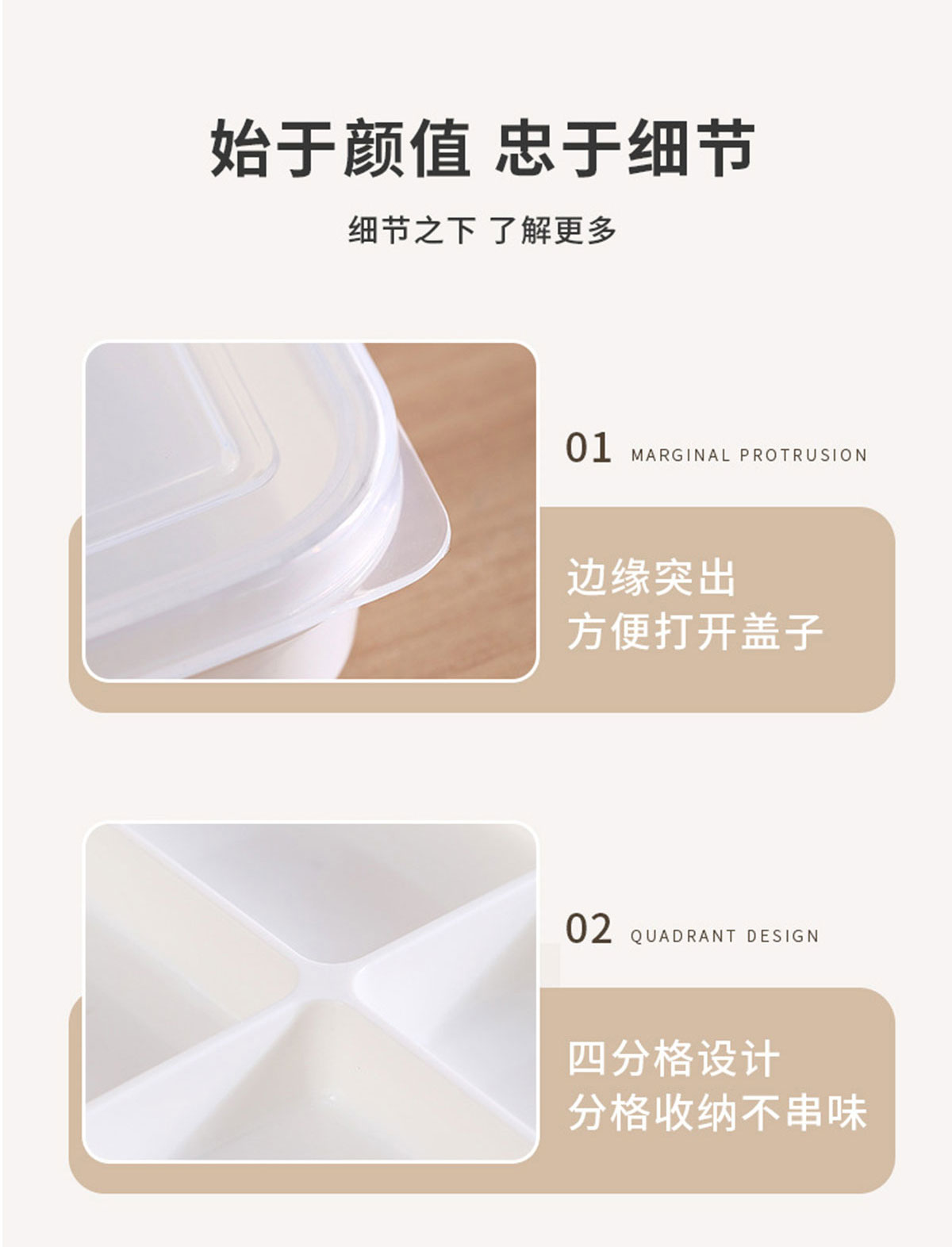 始于颜值 忠于细节

细节之下 了解更多

01 MARGINAL PROTRUSION

边缘突出
方便打开盖子

02 QUADRANT DESIGN

四分格设计
分格收纳不串味